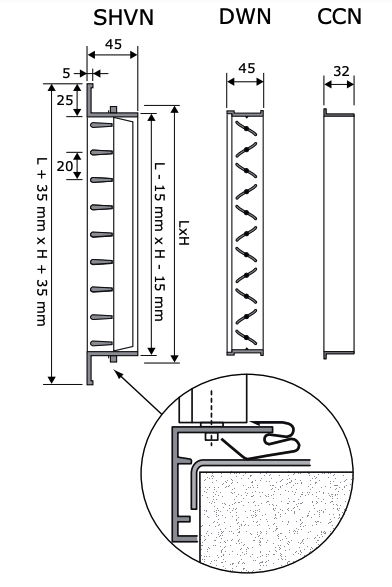 SHVN
DWN
CCN
45
5
25
20
L + 35 mm x H + 35 mm
L - 15 mm x H - 15 mm
LxH
45
32